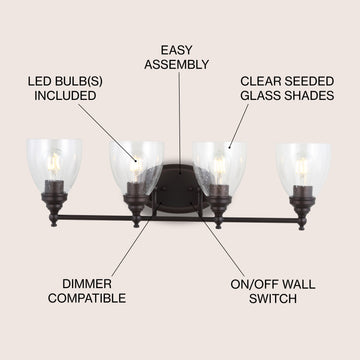 EASY ASSEMBLY

LED BULB(S) INCLUDED

CLEAR SEEDED GLASS SHADES

DIMMER COMPATIBLE

ON/OFF WALL SWITCH